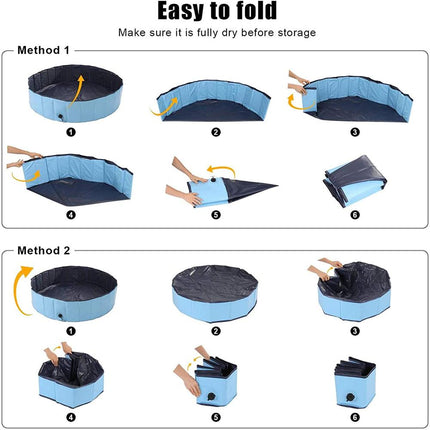 Easy to fold

Make sure it is fully dry before storage

Method 1

1

2

3

4

5

6

Method 2

1

2

3

4

5

6